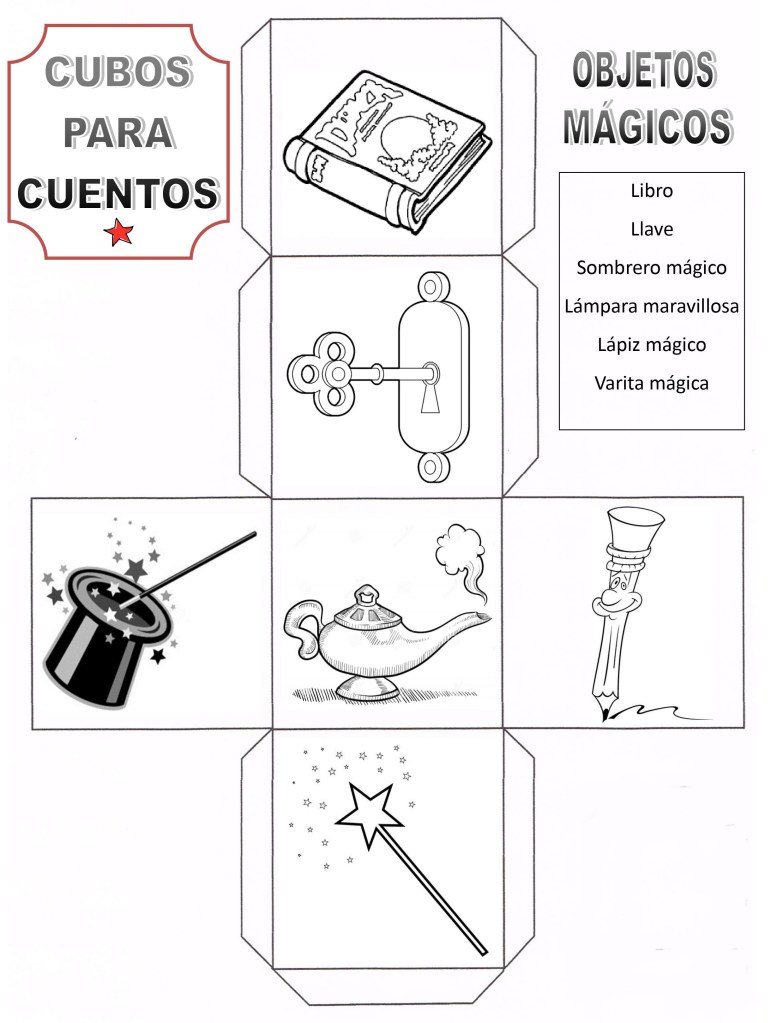 CUBOS PARA CUENTOS

OBJETOS MÁGICOS

Libro
Llave
Sombrero mágico
Lámpara maravillosa
Lápiz mágico
Varita mágica