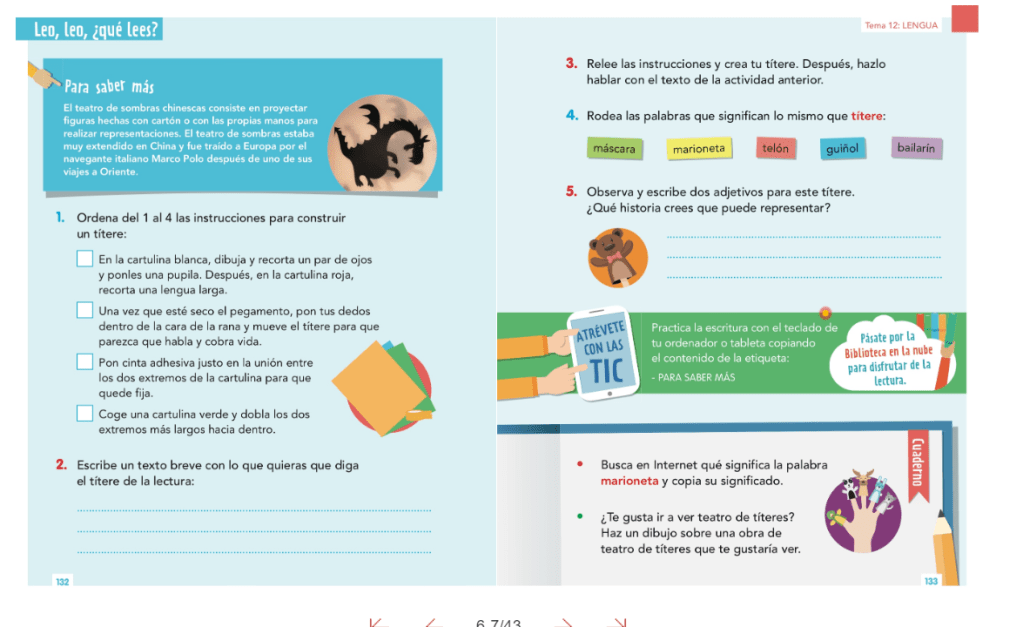 Leo, leo, ¿qué lees?

Para saber más

El teatro de sombras chinescas consiste en proyectar figuras hechas con cartón o con las propias manos para realizar representaciones. El teatro de sombras estaba muy extendido en China y fue traído a Europa por el navegante italiano Marco Polo después de uno de sus viajes a Oriente.

1. Ordena del 1 al 4 las instrucciones para construir un títere:

En la cartulina blanca, dibuja y recorta un par de ojos y ponles una pupila. Después, en la cartulina roja, recorta una lengua larga.

Una vez que esté seco el pegamento, pon tus dedos dentro de la cara de la rana y mueve el títere para que parezca que habla y cobra vida.

Pon cinta adhesiva justo en la unión entre los dos extremos de la cartulina para que quede fija.

Coge una cartulina verde y dobla los dos extremos más largos hacia dentro.

2. Escribe un texto breve con lo que quieras que diga el títere de la lectura:

132

Tema 12: LENGUA

3. Relee las instrucciones y crea tu títere. Después, hazlo hablar con el texto de la actividad anterior.

4. Rodea las palabras que significan lo mismo que títere:

máscara marioneta telón guiñol bailarín

5. Observa y escribe dos adjetivos para este títere. ¿Qué historia crees que puede representar?

ATRÉVETE CON LAS TIC

Practica la escritura con el teclado de tu ordenador o tableta copiando el contenido de la etiqueta:
- PARA SABER MÁS

Pásate por la Biblioteca en la nube para disfrutar de la lectura.

Cuaderno

• Busca en Internet qué significa la palabra marioneta y copia su significado.

• ¿Te gusta ir a ver teatro de títeres? Haz un dibujo sobre una obra de teatro de títeres que te gustaría ver.

133

6-7/43